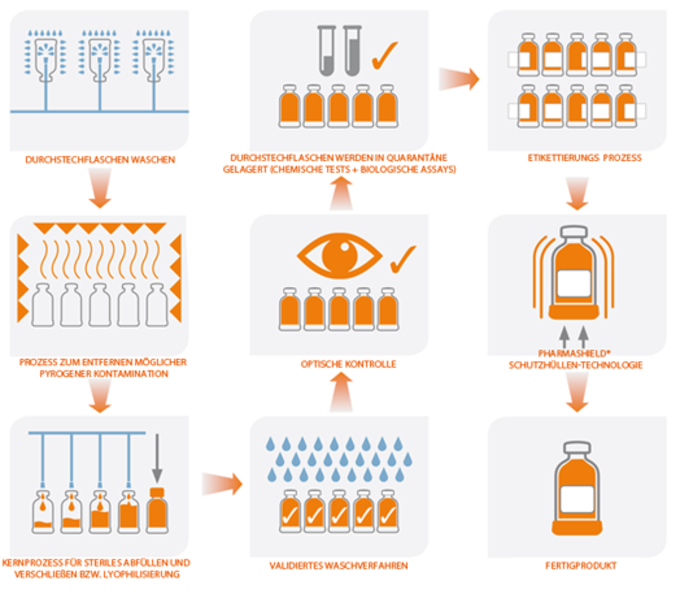 DURCHSTECHFLASCHEN WASCHEN

PROZESS ZUM ENTFERNEN MÖGLICHER PYROGENER KONTAMINATION

KERNPROZESS FÜR STERILES ABFÜLLEN UND VERSCHLIEßEN BZW. LYOPHILISIERUNG

VALIDIERTES WASCHVERFAHREN

OPTISCHE KONTROLLE

DURCHSTECHFLASCHEN WERDEN IN QUARANTÄNE GELAGERT (CHEMISCHE TESTS + BIOLOGISCHE ASSAYS)

ETIKETTIERUNGS PROZESS

PHARMASHIELD® SCHUTZHÜLLEN-TECHNOLOGIE

FERTIGPRODUKT